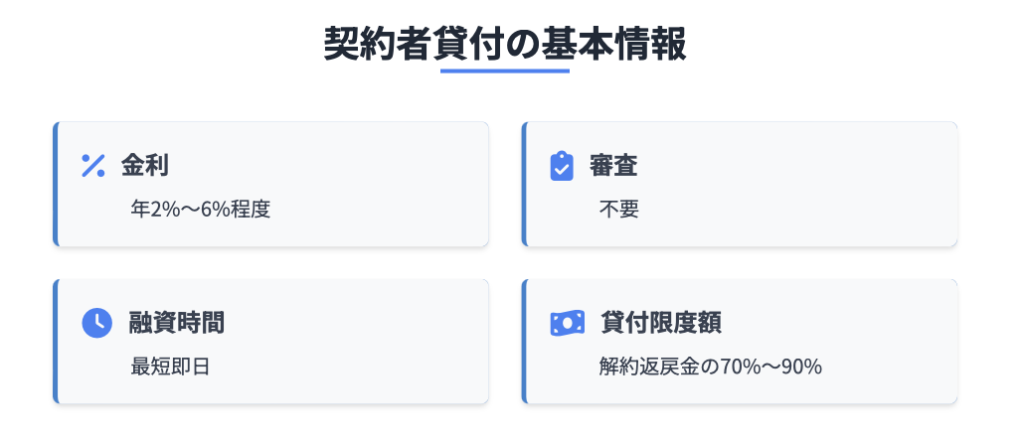 契約者貸付の基本情報

金利
年2%〜6%程度

審査
不要

融資時間
最短即日

貸付限度額
解約返戻金の70%〜90%